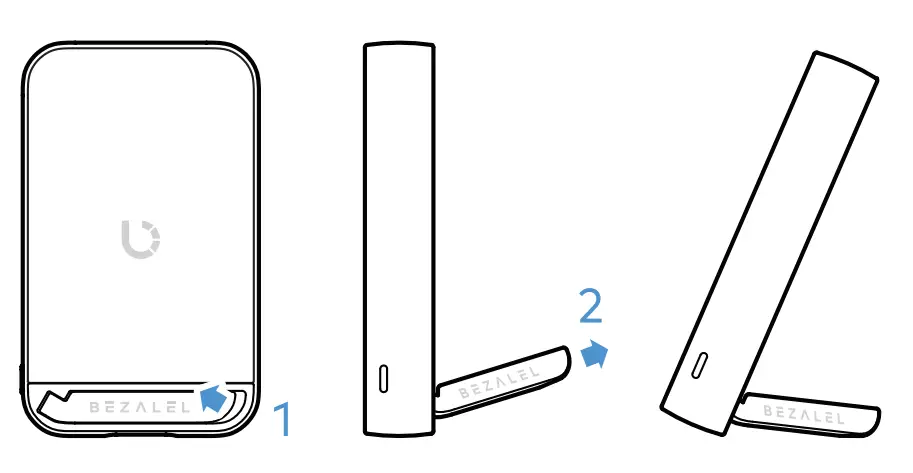 BEZALEL
1
2
BEZALEL
BEZALEL