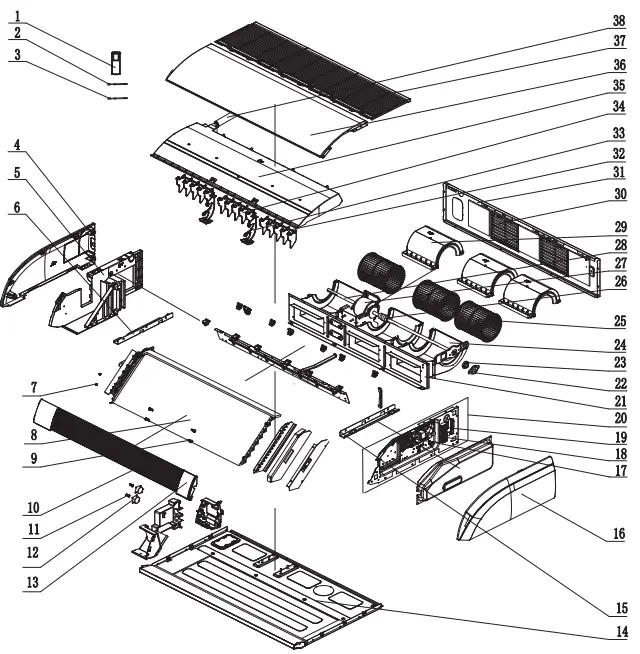 1
2
3
4
5
6
7
8
9
10
11
12
13
38
37
36
35
34
33
32
31
30
29
28
27
26
25
24
23
22
21
20
19
18
17
16
15
14