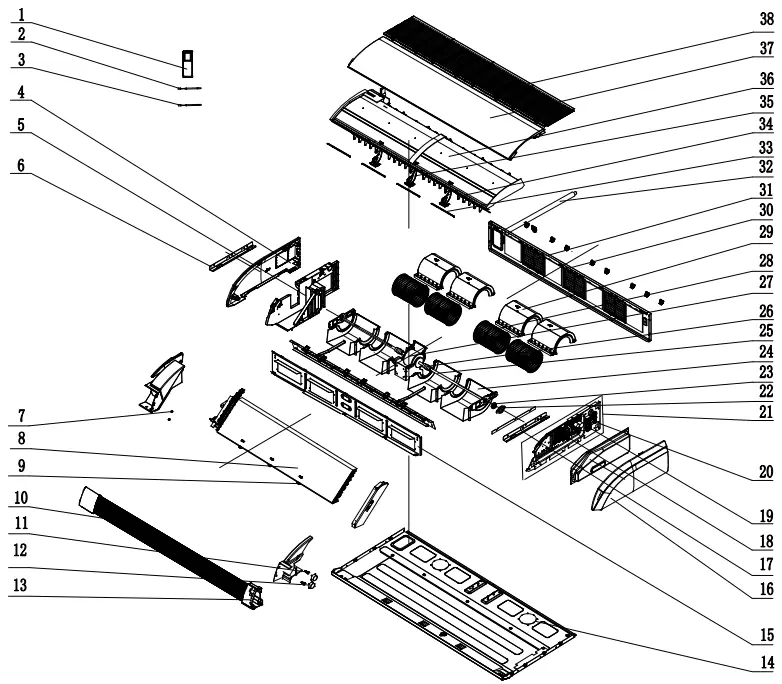 1
2
3
4
5
6
7
8
9
10
11
12
13
38
37
36
35
34
33
32
31
30
29
28
27
26
25
24
23
22
21
20
19
18
17
16
15
14