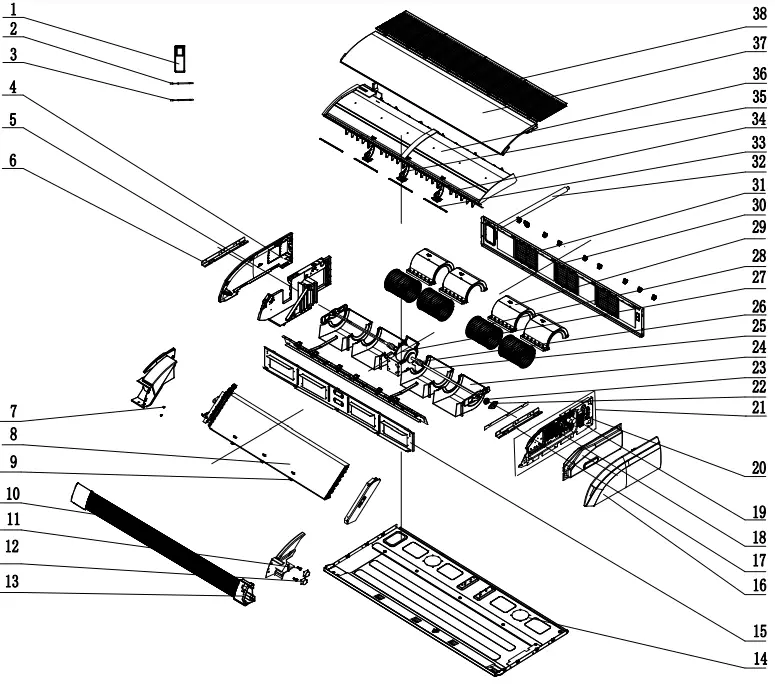 1
2
3
4
5
6
7
8
9
10
11
12
13
38
37
36
35
34
33
32
31
30
29
28
27
26
25
24
23
22
21
20
19
18
17
16
15
14