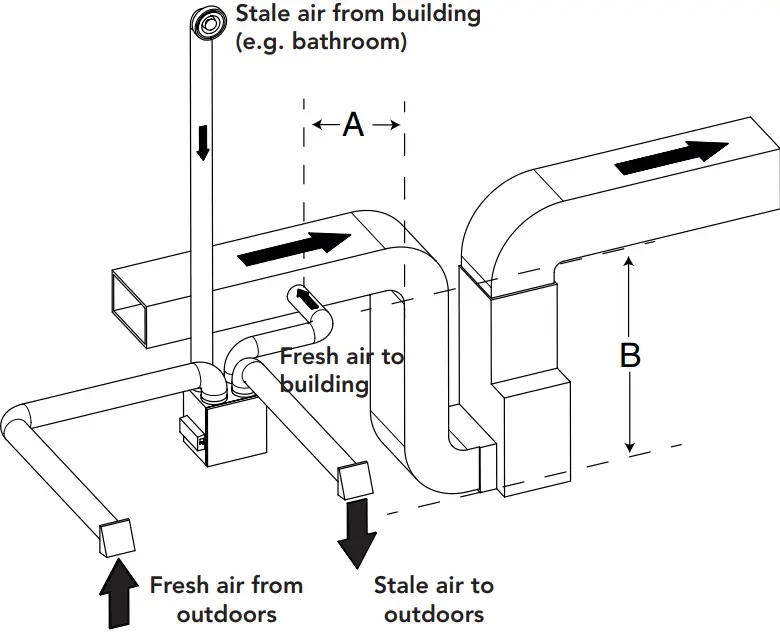 Stale air from building (e.g. bathroom)

A

Fresh air to building

B

Fresh air from outdoors

Stale air to outdoors