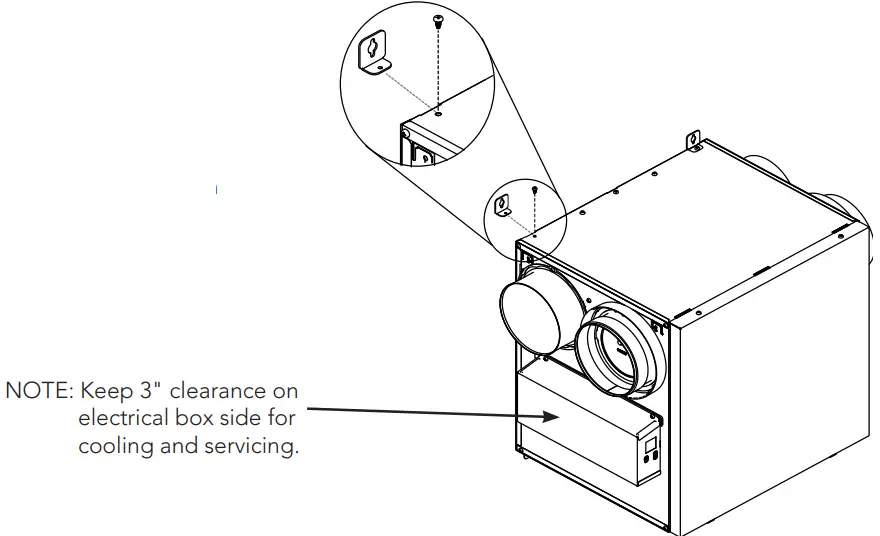 NOTE: Keep 3" clearance on electrical box side for cooling and servicing.