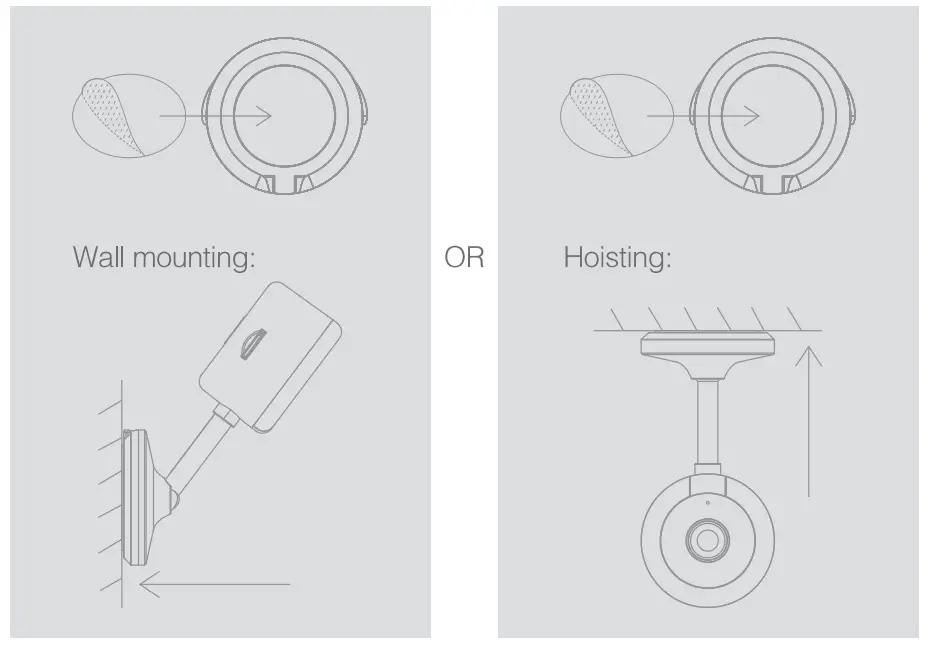 Wall mounting:

OR

Hoisting: