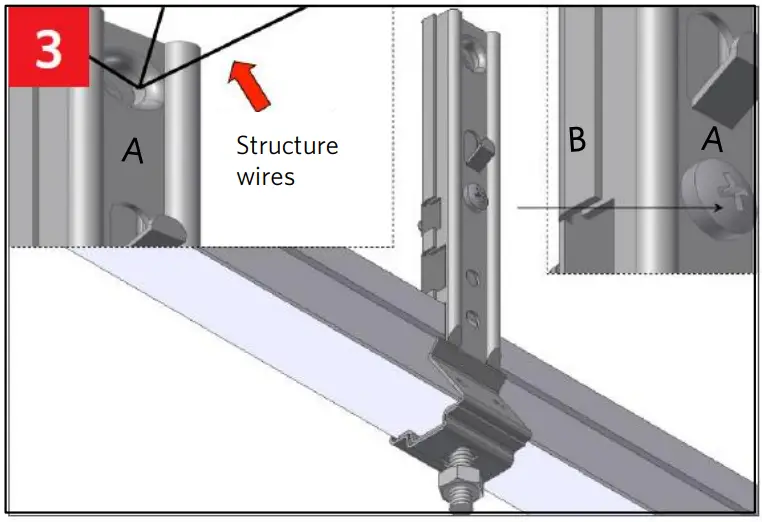 3

A

Structure wires

B

A