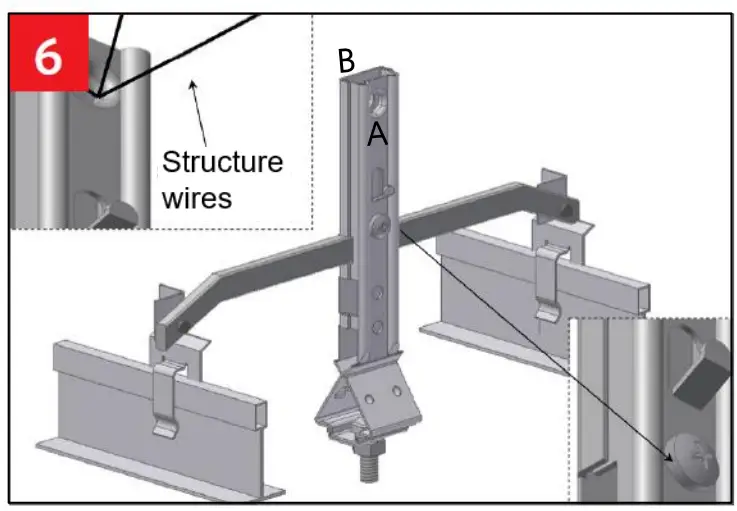 6

Structure wires

B

A