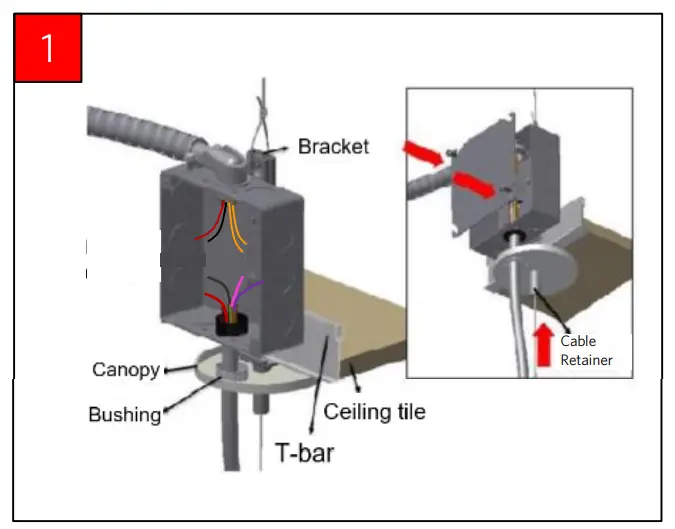 1

Bracket

Canopy

Bushing

Ceiling tile

T-bar

Cable Retainer