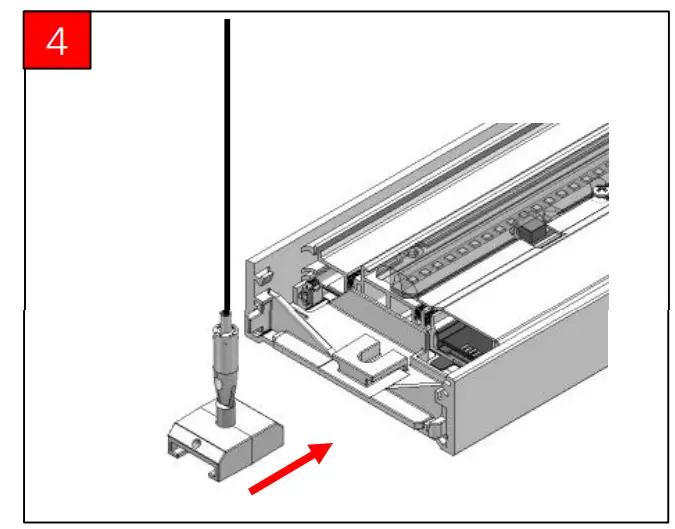 4