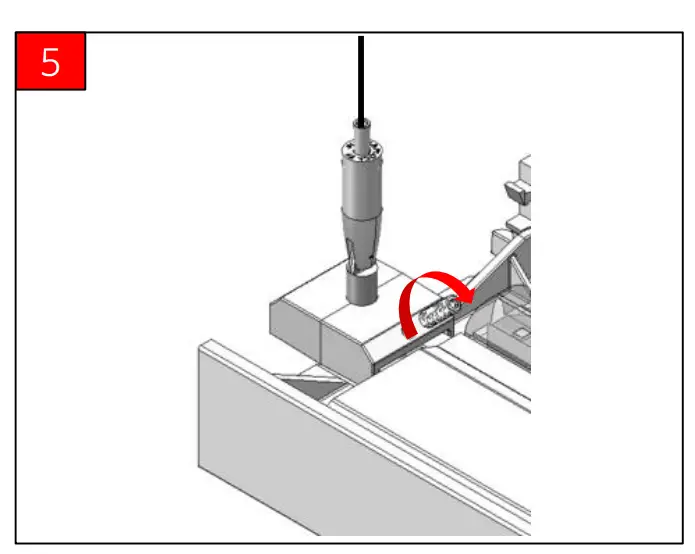 5