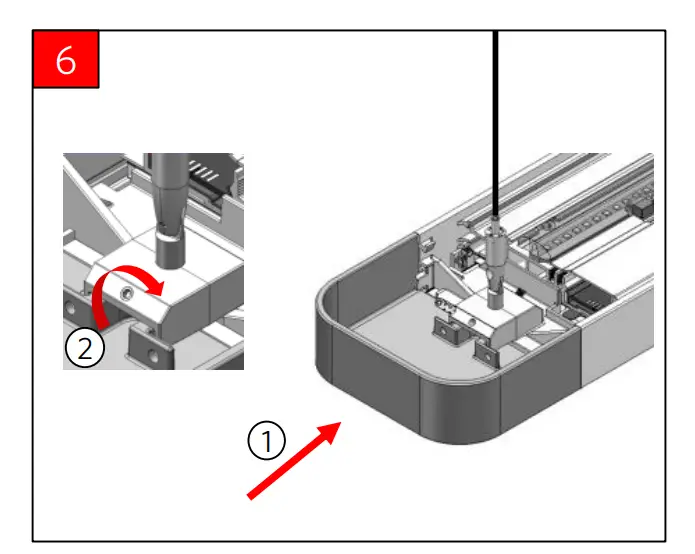 6

2

1