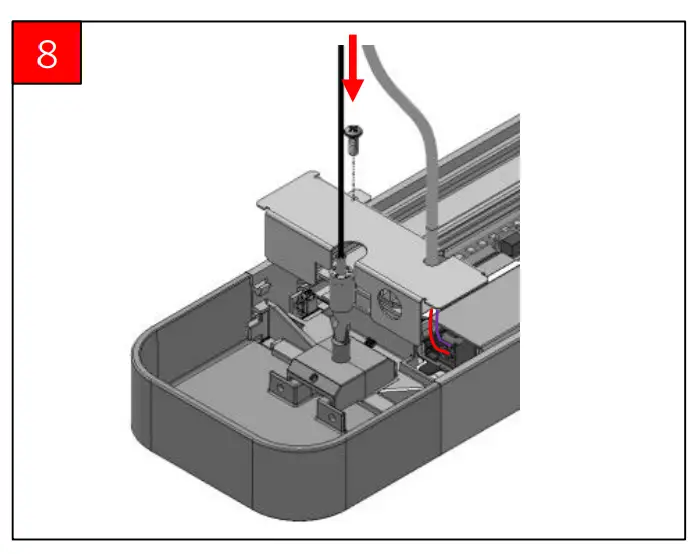 8