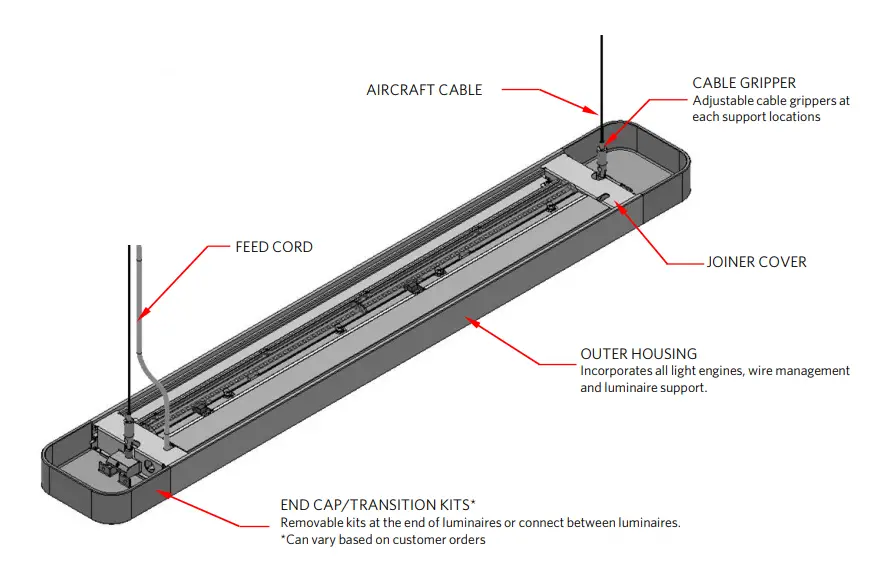 AIRCRAFT CABLE

CABLE GRIPPER
Adjustable cable grippers at each support locations

FEED CORD

JOINER COVER

OUTER HOUSING
Incorporates all light engines, wire management and luminaire support.

END CAP/TRANSITION KITS*
Removable kits at the end of luminaires or connect between luminaires.
*Can vary based on customer orders