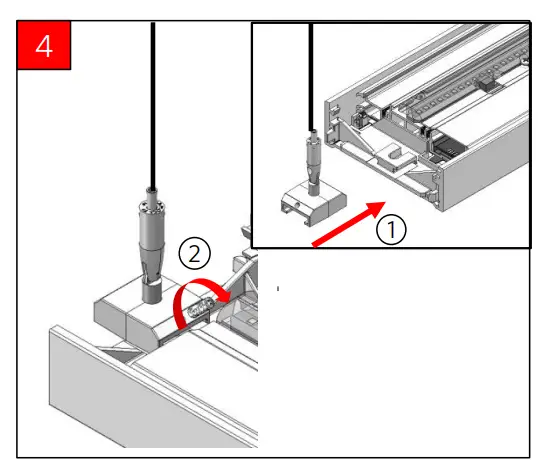 4

1

2