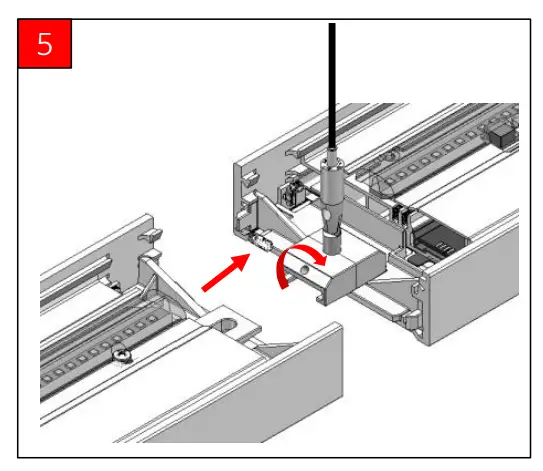 5