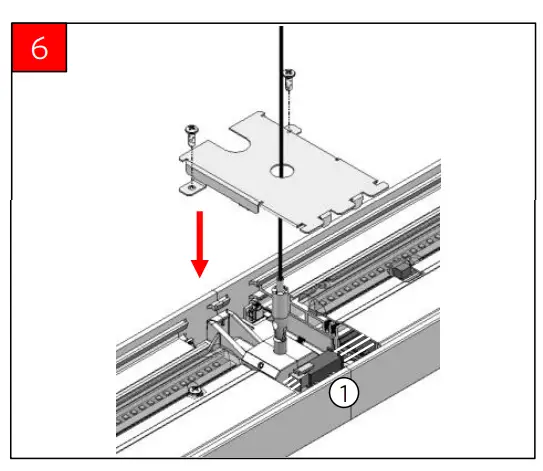 6

1