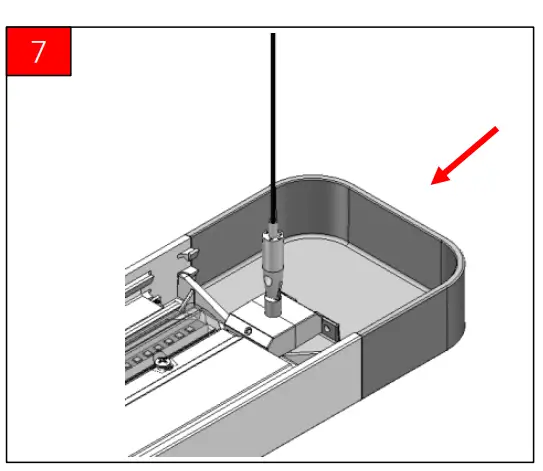 7