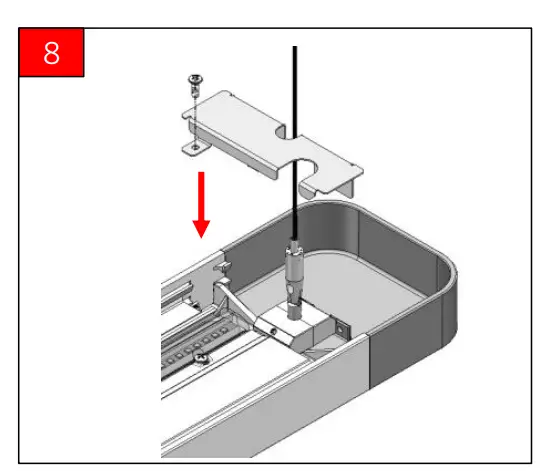 8