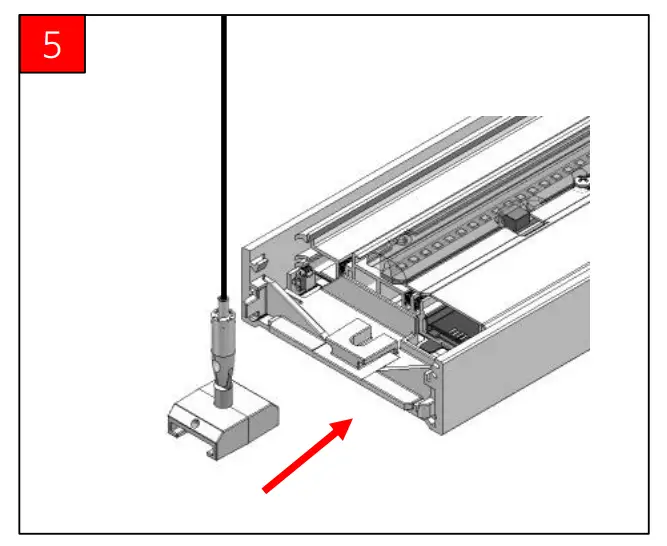 5