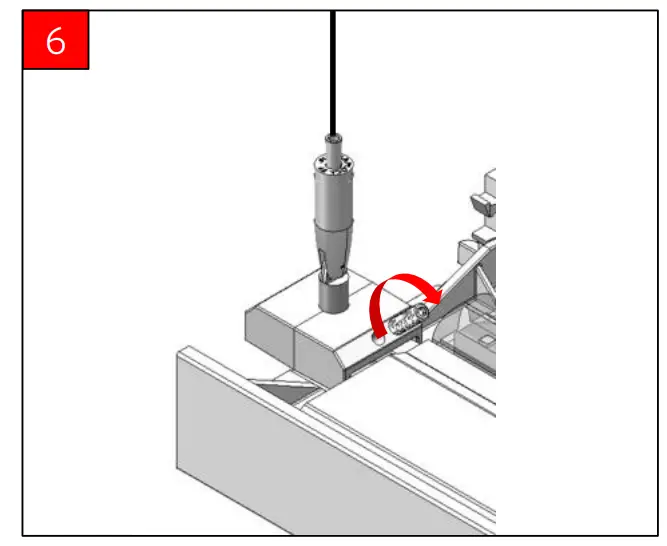 6