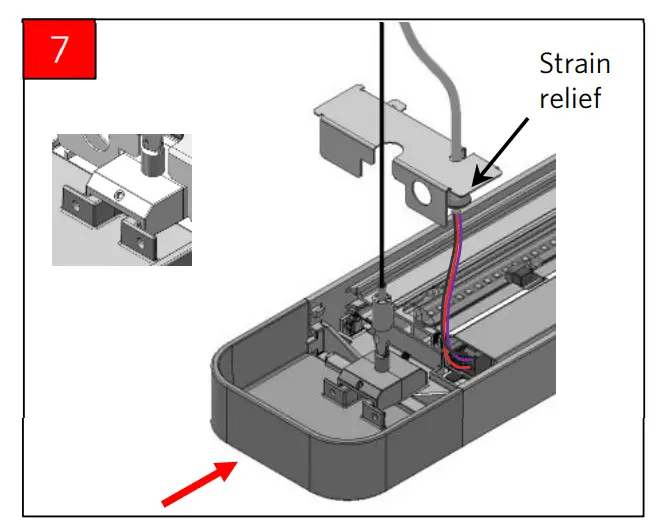 7

Strain relief