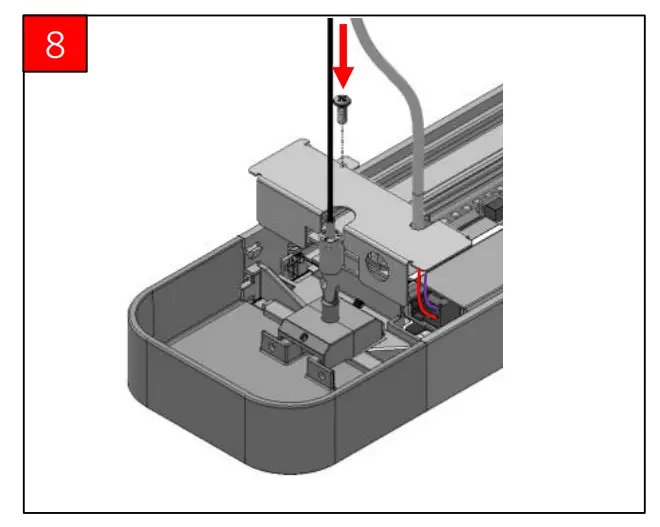 8