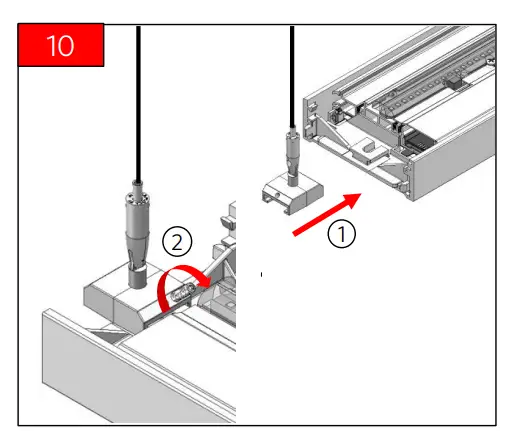 10

2

1