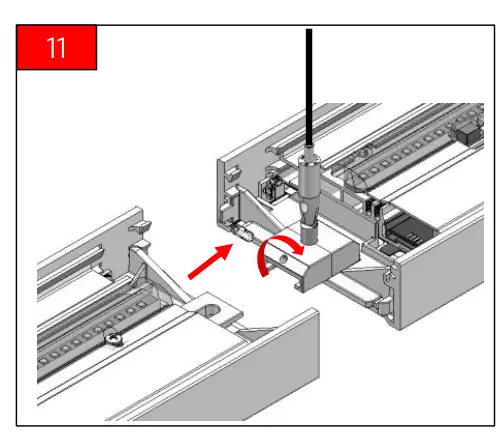 11