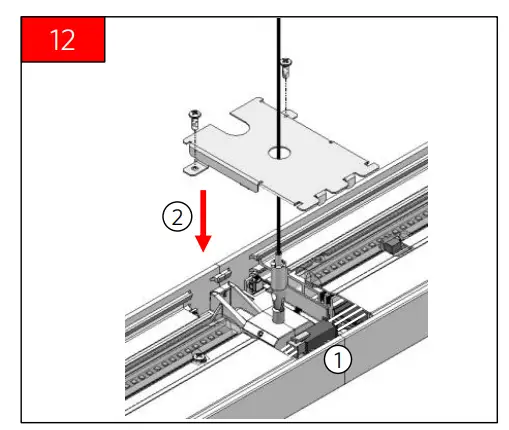 12

2

1