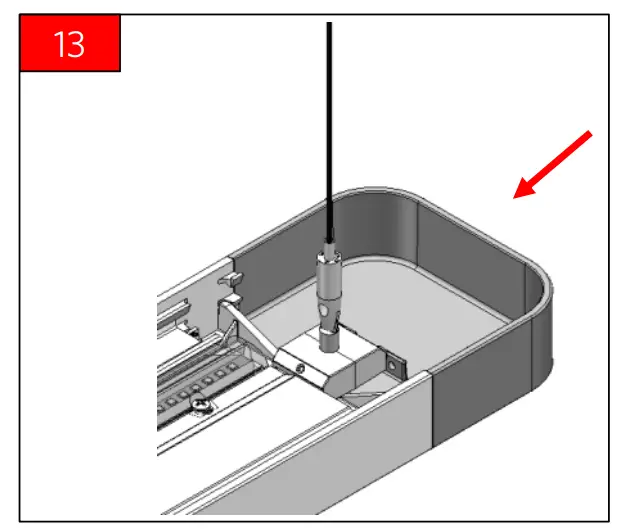 13