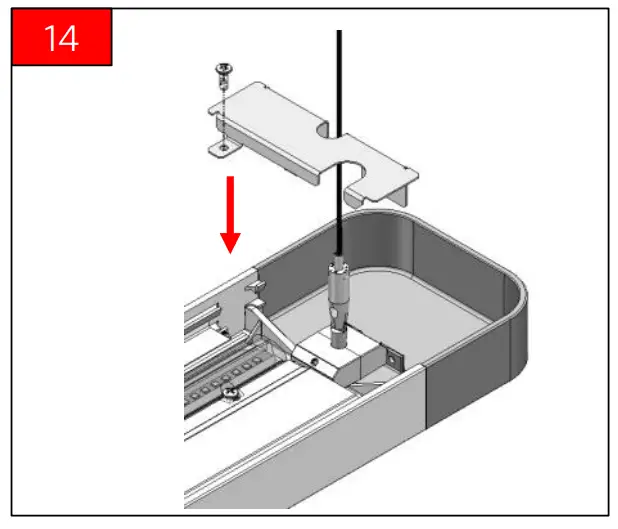 14