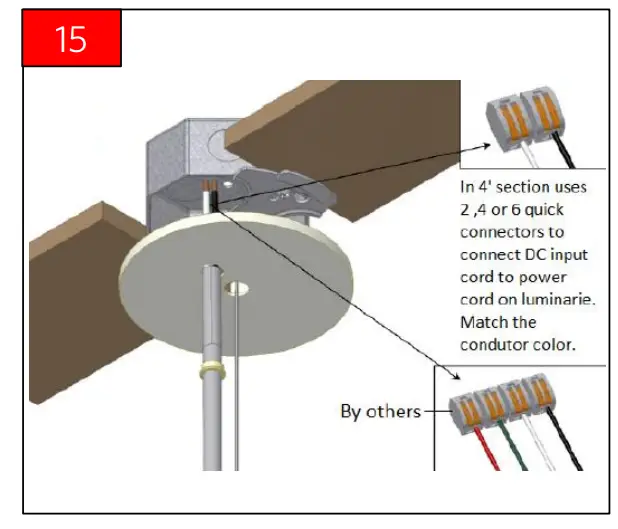 15

In 4' section uses 2 ,4 or 6 quick connectors to connect DC input cord to power cord on luminarie. Match the condutor color.

By others