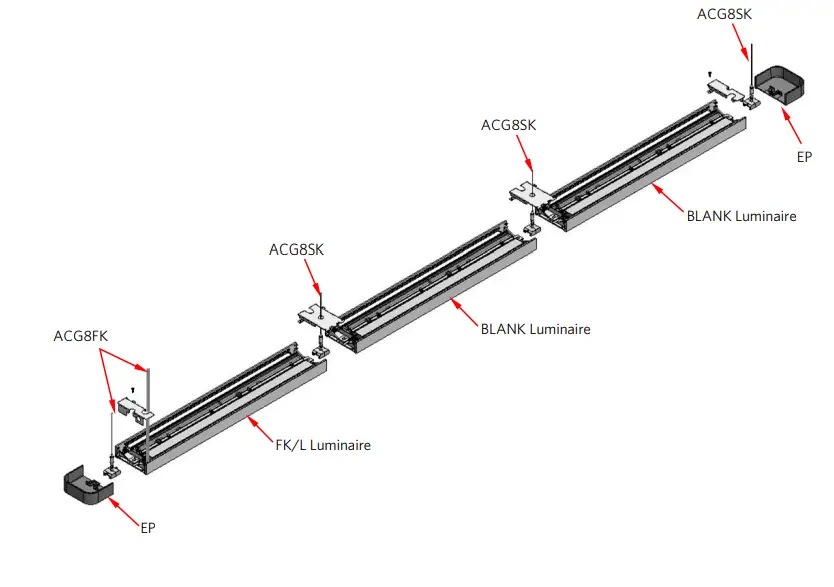 ACG8SK

EP

ACG8SK

BLANK Luminaire

ACG8SK

BLANK Luminaire

ACG8FK

FK/L Luminaire

EP