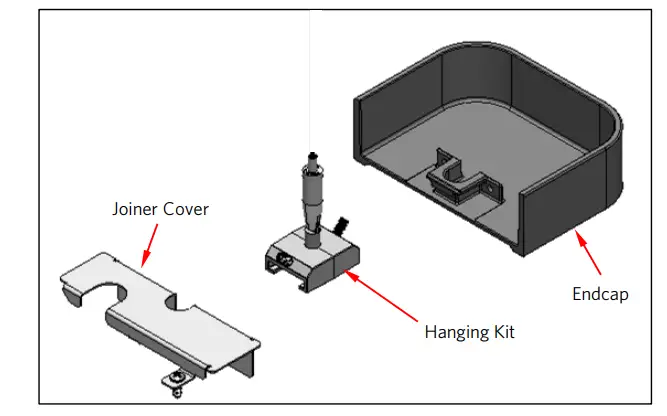 Joiner Cover

Hanging Kit

Endcap