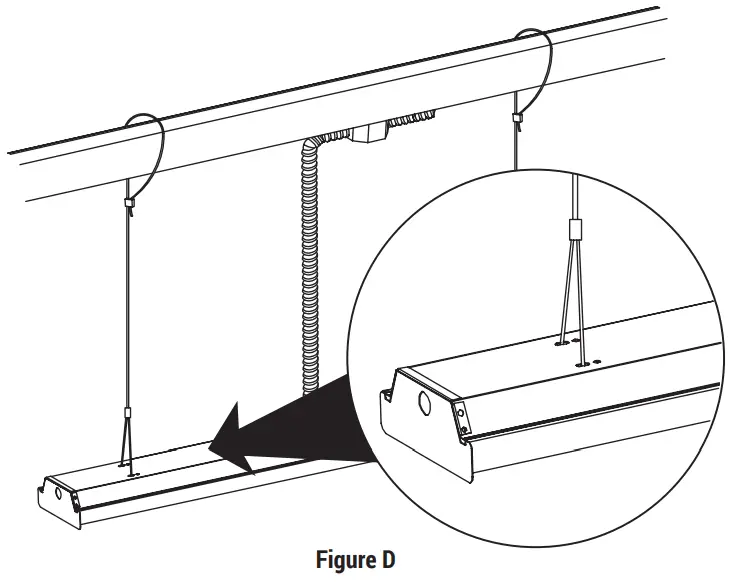 Figure D