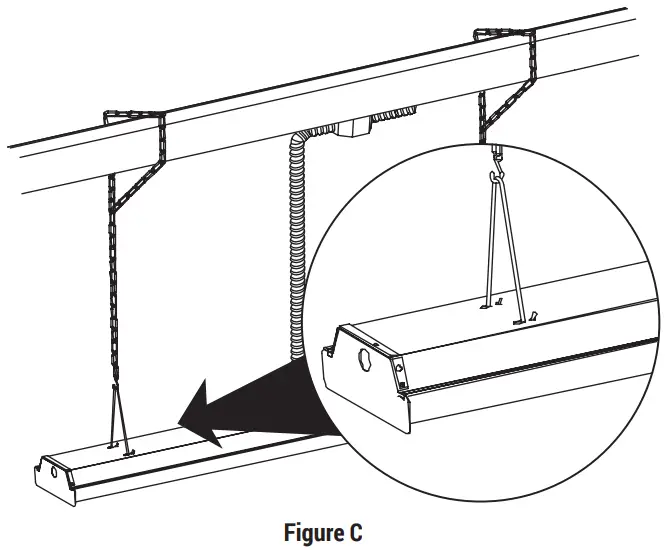 Figure C