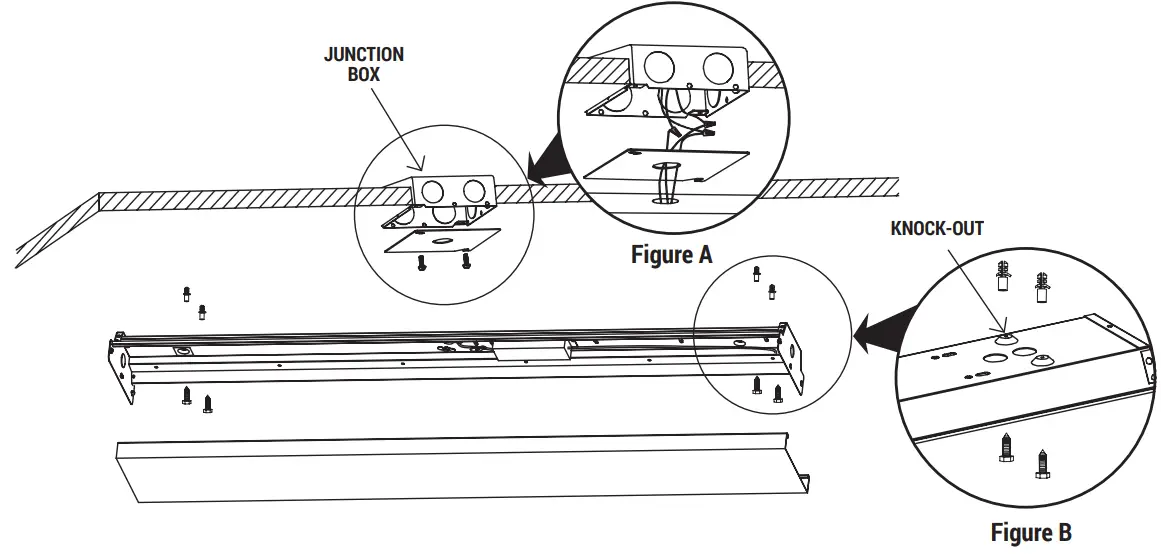 JUNCTION BOX

Figure A

KNOCK-OUT

Figure B