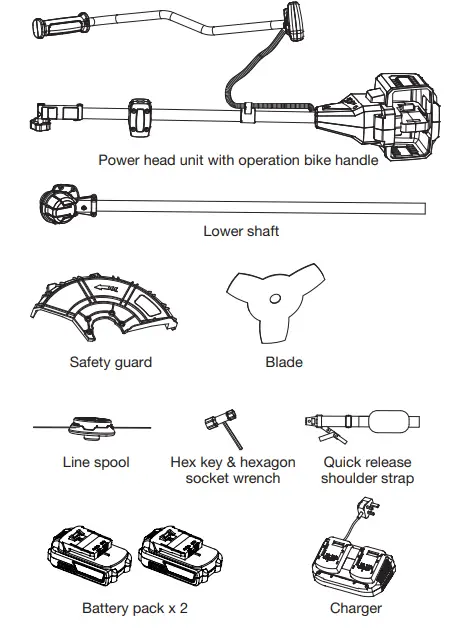 Power head unit with operation bike handle

Lower shaft

Safety guard

Blade

Line spool

Hex key & hexagon socket wrench

Quick release shoulder strap

Battery pack x 2

Charger