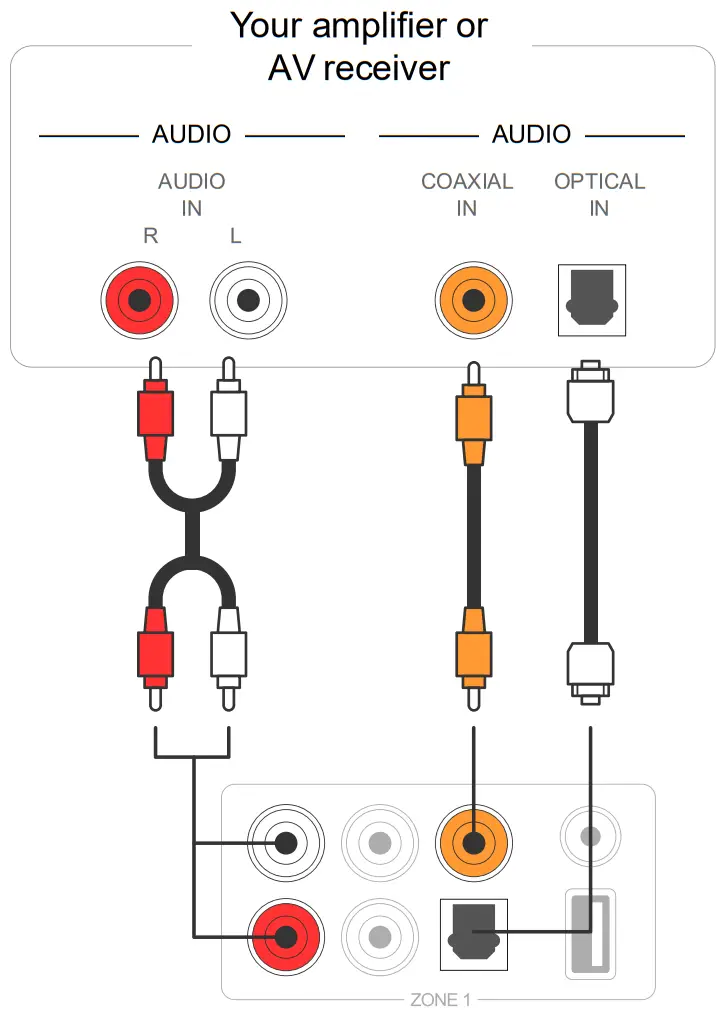 Your amplifier or AV receiver

AUDIO

AUDIO IN

R L

AUDIO

COAXIAL IN

OPTICAL IN

ZONE 1