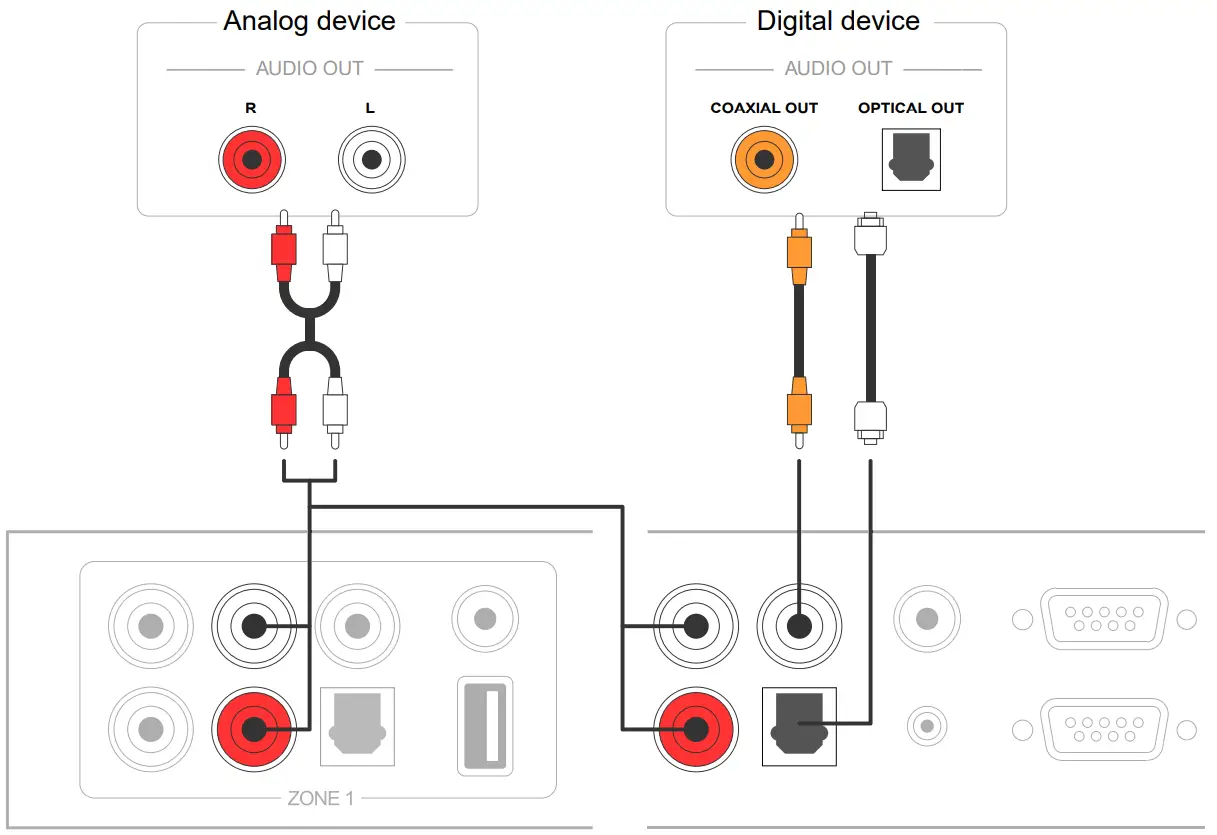 Analog device

AUDIO OUT

R L

Digital device

AUDIO OUT

COAXIAL OUT OPTICAL OUT

ZONE 1