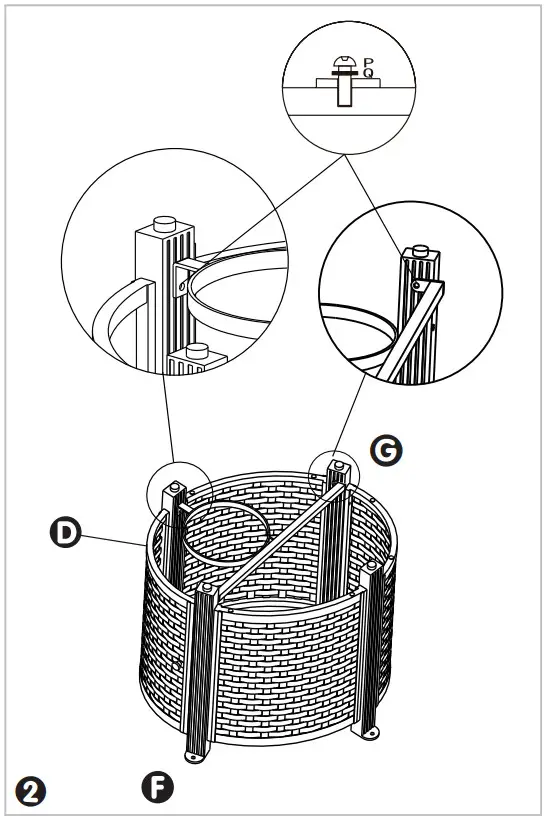 P
Q

G

D

2

F