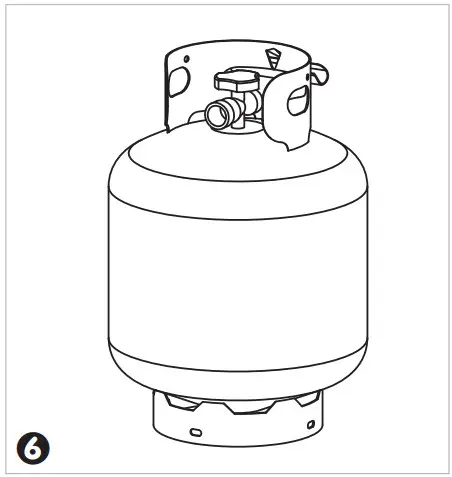 6