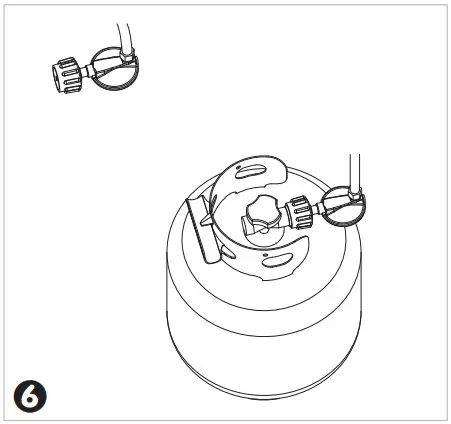 6