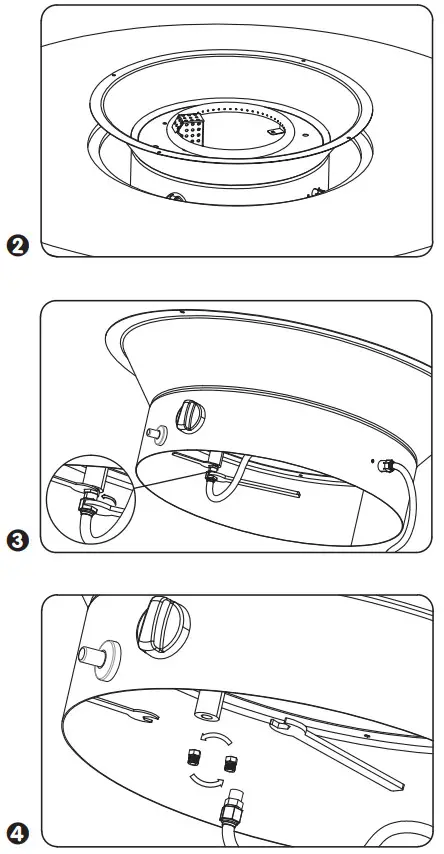 2

3

4