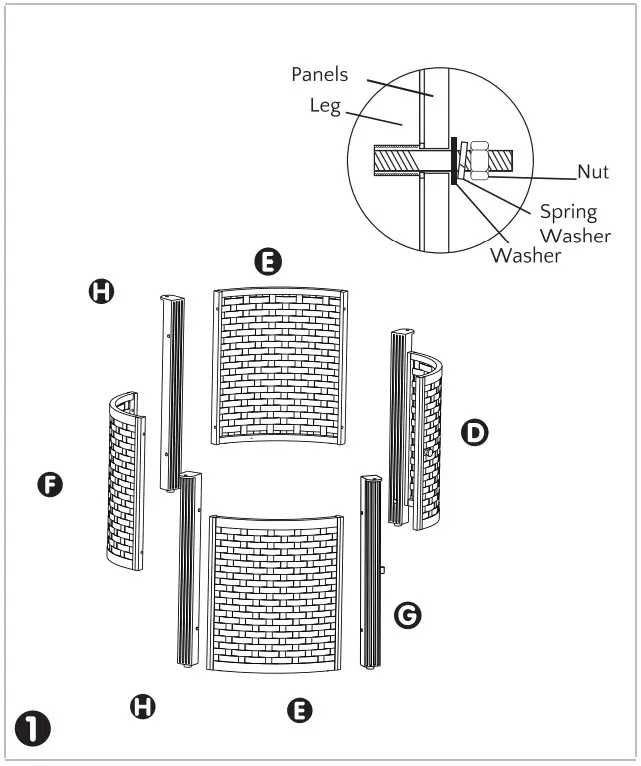 Panels
Leg
Nut
Spring Washer
Washer
E
H
D
F
G
H
E
1