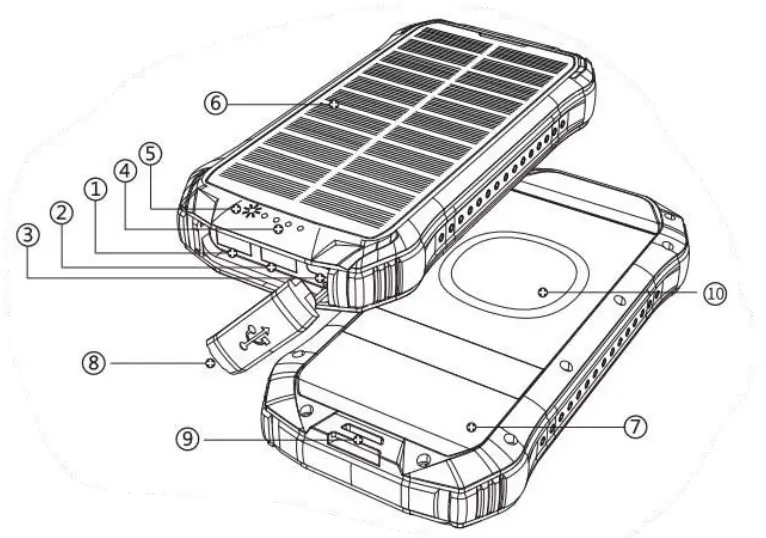 ⑥
⑤
④
①
②
③
⑩
⑧
⑦
⑨