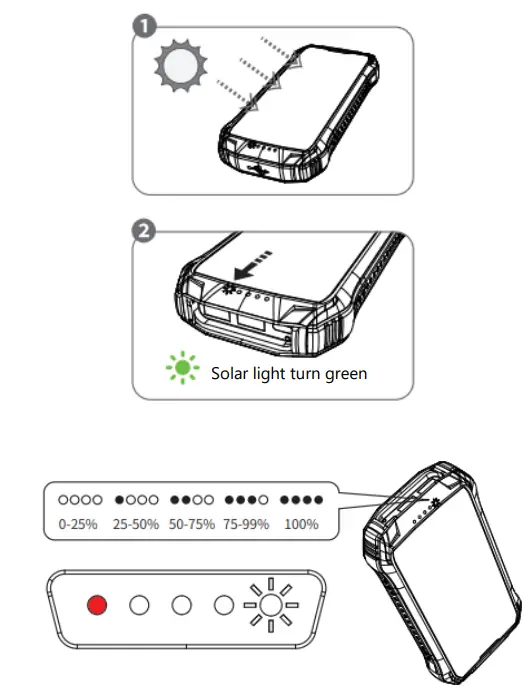 1

2

Solar light turn green

○○○○ ●○○○ ●●○○ ●●●○ ●●●●
0-25% 25-50% 50-75% 75-99% 100%