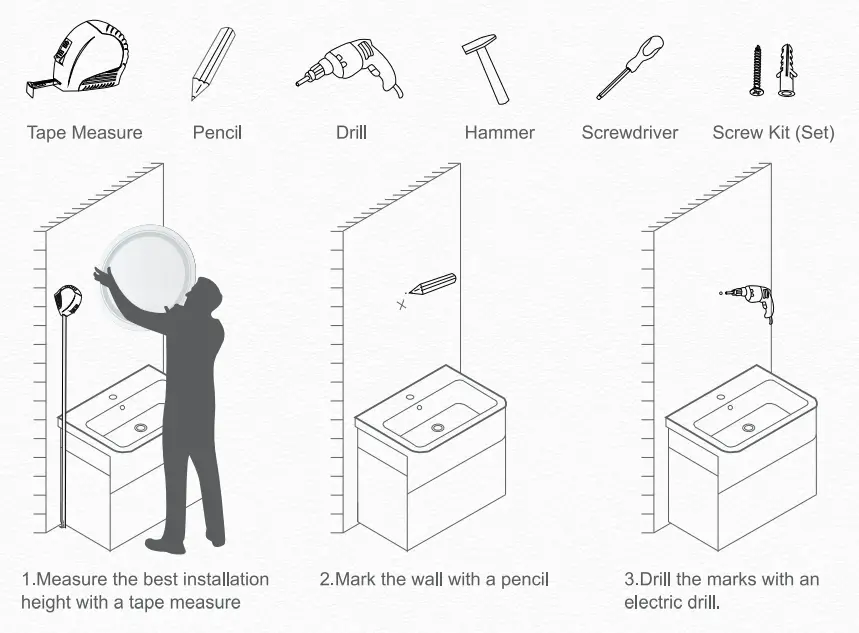 Tape Measure
Pencil
Drill
Hammer
Screwdriver
Screw Kit (Set)

1.Measure the best installation height with a tape measure

2.Mark the wall with a pencil

3.Drill the marks with an electric drill.