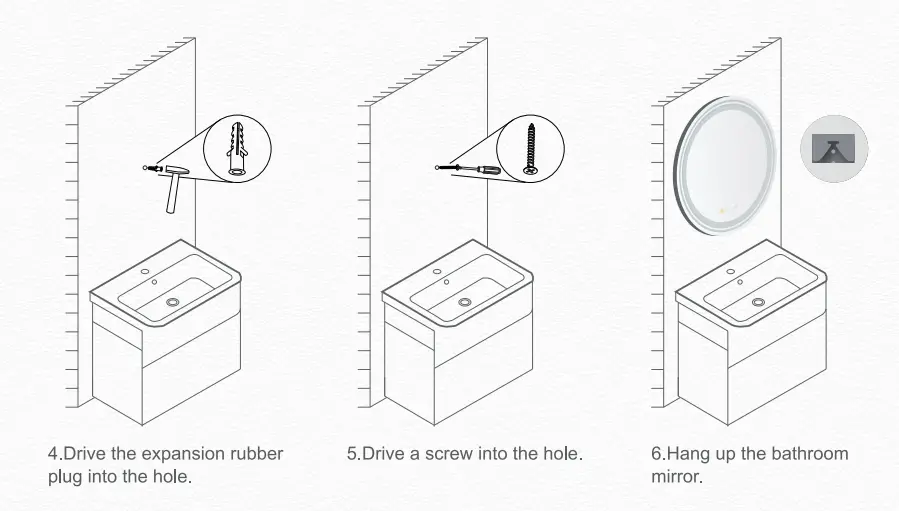 4.Drive the expansion rubber plug into the hole.

5.Drive a screw into the hole.

6.Hang up the bathroom mirror.