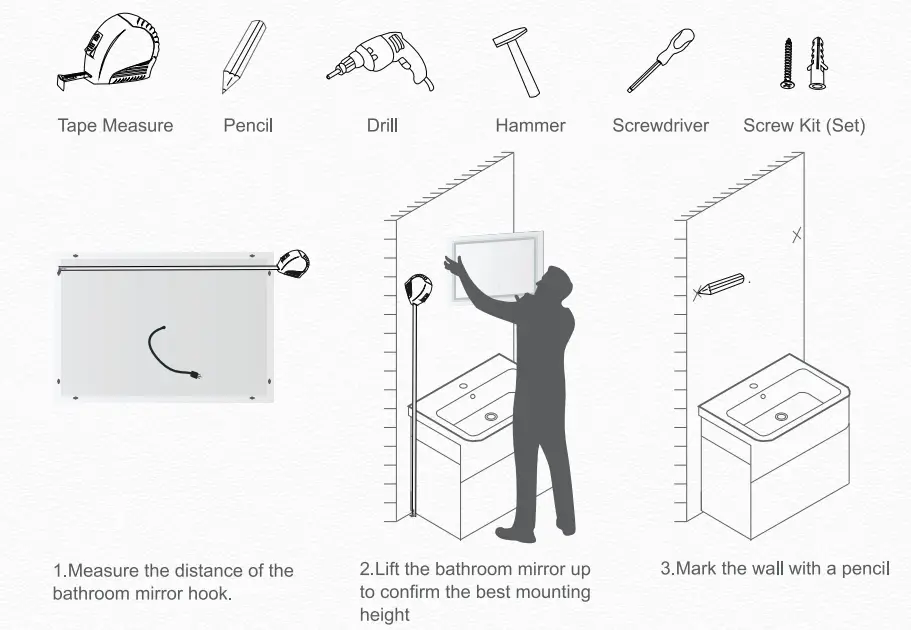 Tape Measure

Pencil

Drill

Hammer

Screwdriver

Screw Kit (Set)

1.Measure the distance of the bathroom mirror hook.

2.Lift the bathroom mirror up to confirm the best mounting height

3.Mark the wall with a pencil