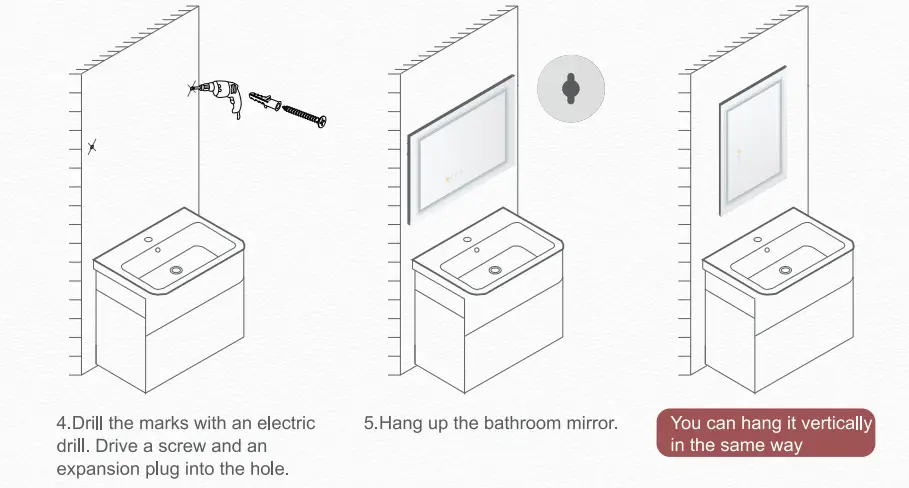 4.Drill the marks with an electric drill. Drive a screw and an expansion plug into the hole.

5.Hang up the bathroom mirror.

You can hang it vertically in the same way