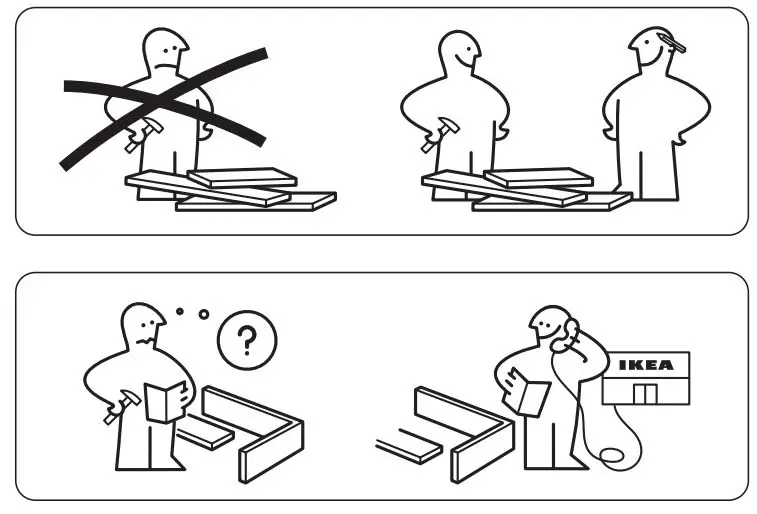 ?

IKEA